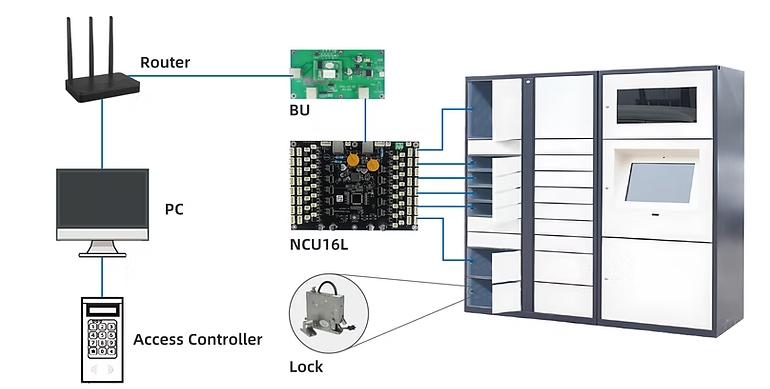 Router

BU

PC

NCU16L

Access Controller

Lock