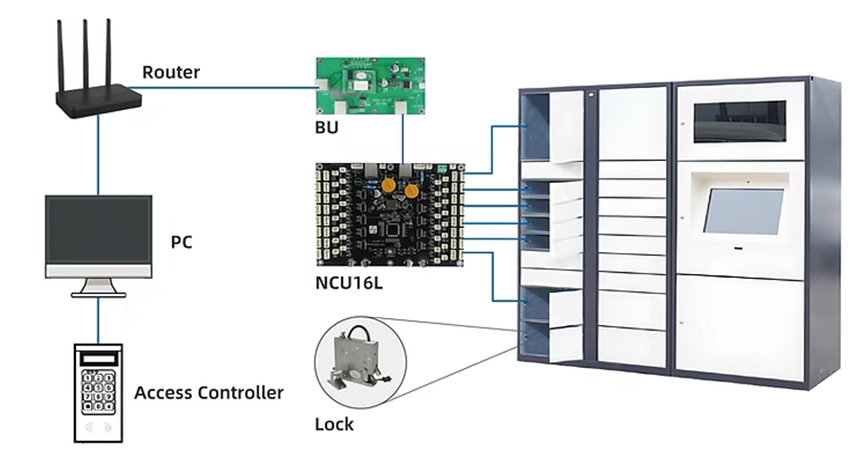 Router

BU

PC

NCU16L

Access Controller

Lock